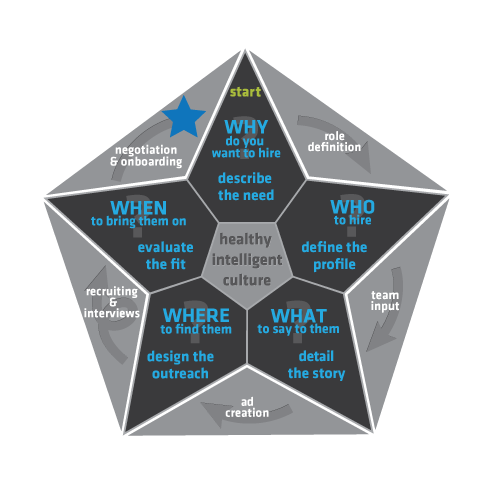 start

WHY
do you want to hire

describe the need

role definition

WHO
to hire

define the profile

team input

WHAT
to say to them

detail the story

ad creation

WHERE
to find them

design the outreach

recruiting & interviews

WHEN
to bring them on

evaluate the fit

negotiation & onboarding

healthy intelligent culture